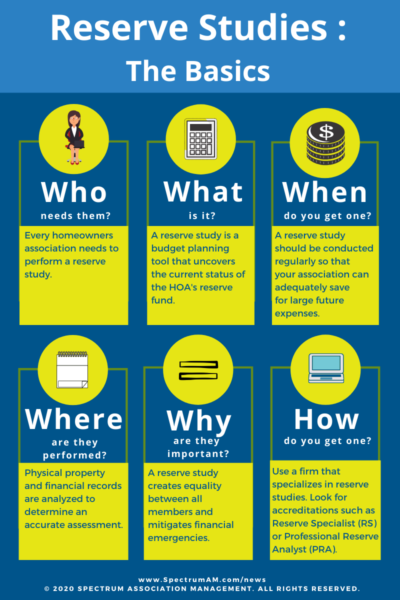 Reserve Studies :
The Basics

Who
needs them?
Every homeowners association needs to perform a reserve study.

What
is it?
A reserve study is a budget planning tool that uncovers the current status of the HOA's reserve fund.

When
do you get one?
A reserve study should be conducted regularly so that your association can adequately save for large future expenses.

Where
are they performed?
Physical property and financial records are analyzed to determine an accurate assessment.

Why
are they important?
A reserve study creates equality between all members and mitigates financial emergencies.

How
do you get one?
Use a firm that specializes in reserve studies. Look for accreditations such as Reserve Specialist (RS) or Professional Reserve Analyst (PRA).

www.SpectrumAM.com/news
© 2020 SPECTRUM ASSOCIATION MANAGEMENT. ALL RIGHTS RESERVED.